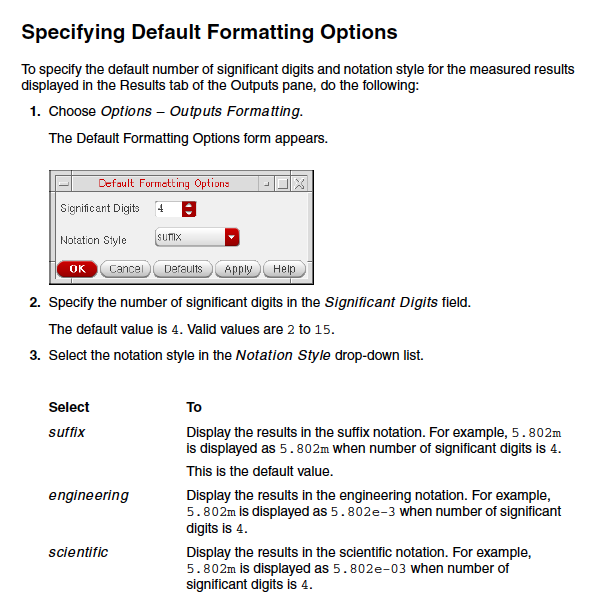 Specifying Default Formatting Options

To specify the default number of significant digits and notation style for the measured results displayed in the Results tab of the Outputs pane, do the following:

1. Choose Options – Outputs Formatting.

The Default Formatting Options form appears.

Default Formatting Options

Significant Digits 4

Notation Style suffix

OK Cancel Defaults Apply Help

2. Specify the number of significant digits in the Significant Digits field.

The default value is 4. Valid values are 2 to 15.

3. Select the notation style in the Notation Style drop-down list.

| Select | To |
|---|---|
| suffix | Display the results in the suffix notation. For example, 5.802m is displayed as 5.802m when number of significant digits is 4. This is the default value. |
| engineering | Display the results in the engineering notation. For example, 5.802m is displayed as 5.802e-3 when number of significant digits is 4. |
| scientific | Display the results in the scientific notation. For example, 5.802m is displayed as 5.802e-03 when number of significant digits is 4. |